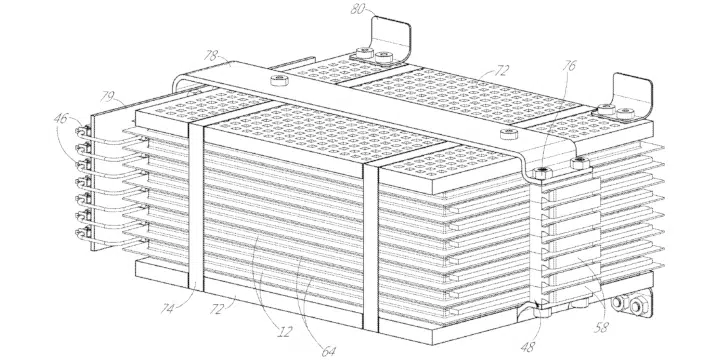 80
78
72
76
79
46
74
72
12
64
48
58