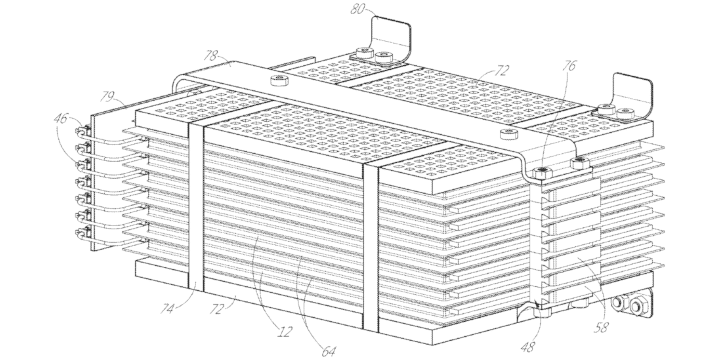 80
78
72
76
79
46
74
72
12
64
48
58